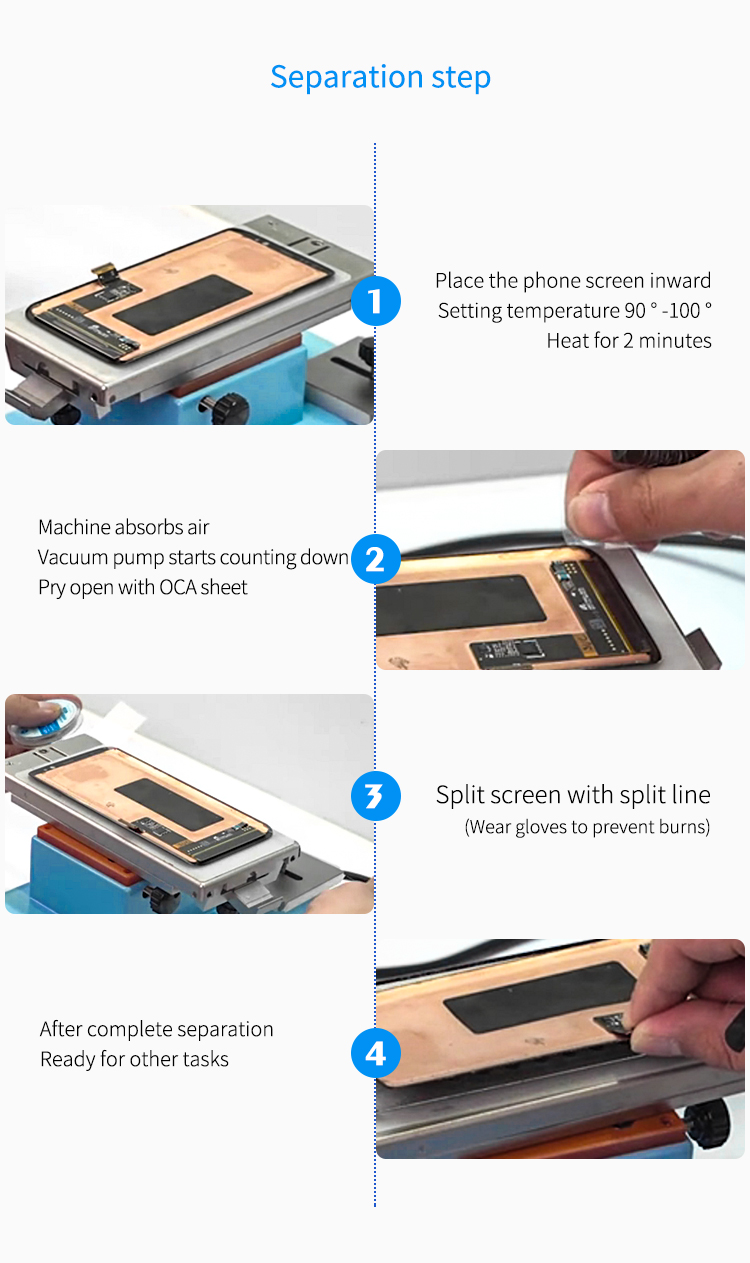 Separation step

1

Place the phone screen inward
Setting temperature 90 ° -100 °
Heat for 2 minutes

Machine absorbs air
Vacuum pump starts counting down
Pry open with OCA sheet

2

3

Split screen with split line
(Wear gloves to prevent burns)

After complete separation
Ready for other tasks

4