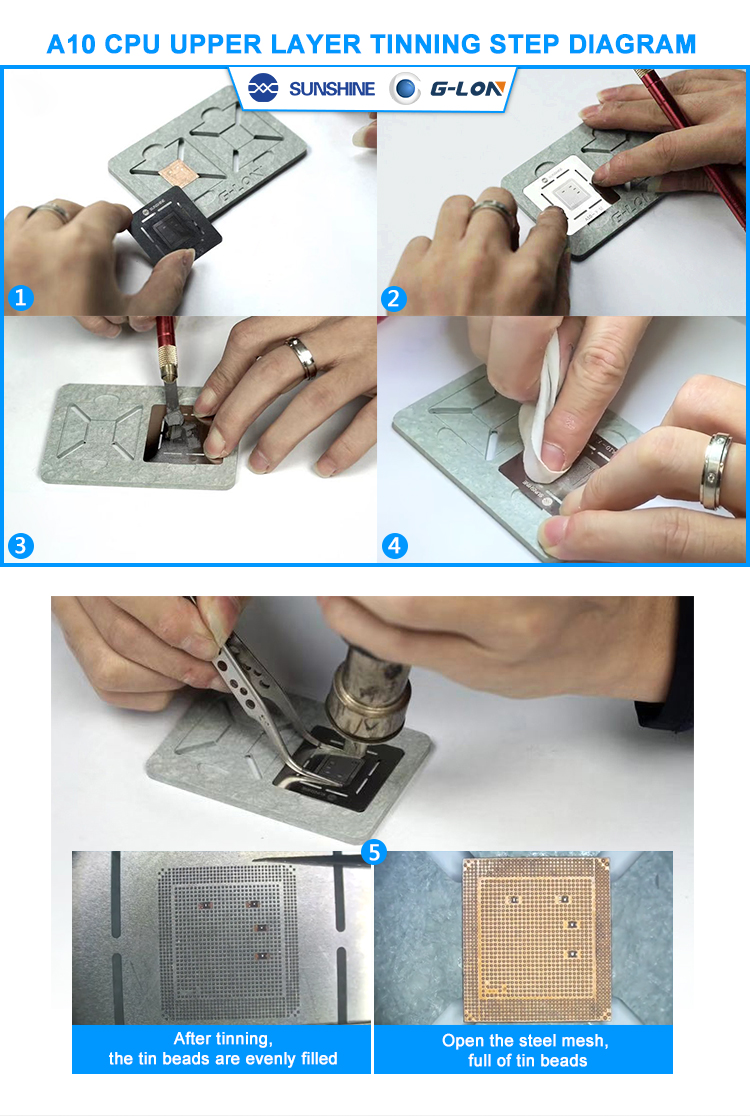 A10 CPU UPPER LAYER TINNING STEP DIAGRAM

SUNSHINE G-LON

1

2

3

4

5

After tinning,
the tin beads are evenly filled

Open the steel mesh,
full of tin beads