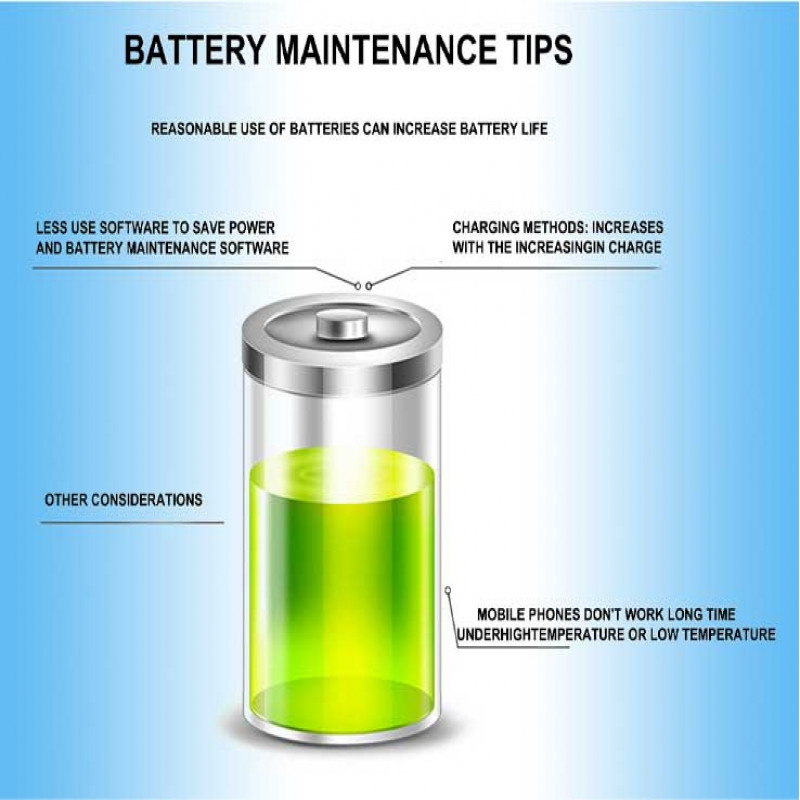 BATTERY MAINTENANCE TIPS

REASONABLE USE OF BATTERIES CAN INCREASE BATTERY LIFE

LESS USE SOFTWARE TO SAVE POWER AND BATTERY MAINTENANCE SOFTWARE

CHARGING METHODS: INCREASES WITH THE INCREASINGIN CHARGE

OTHER CONSIDERATIONS

MOBILE PHONES DON'T WORK LONG TIME UNDERHIGHTEMPERATURE OR LOW TEMPERATURE