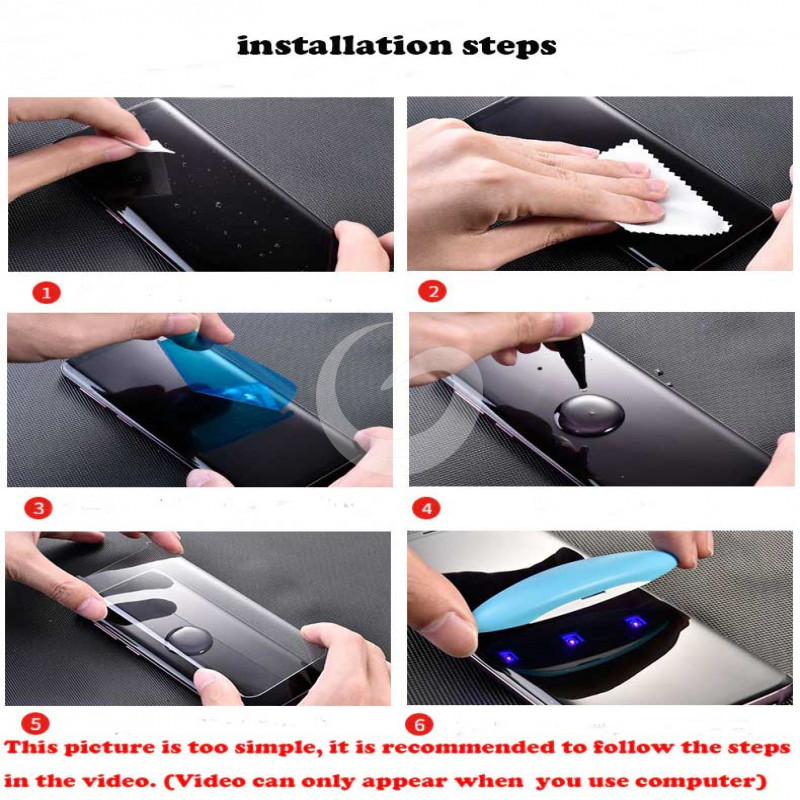 installation steps

1

2

3

4

5

6

This picture is too simple, it is recommended to follow the steps in the video. (Video can only appear when you use computer)